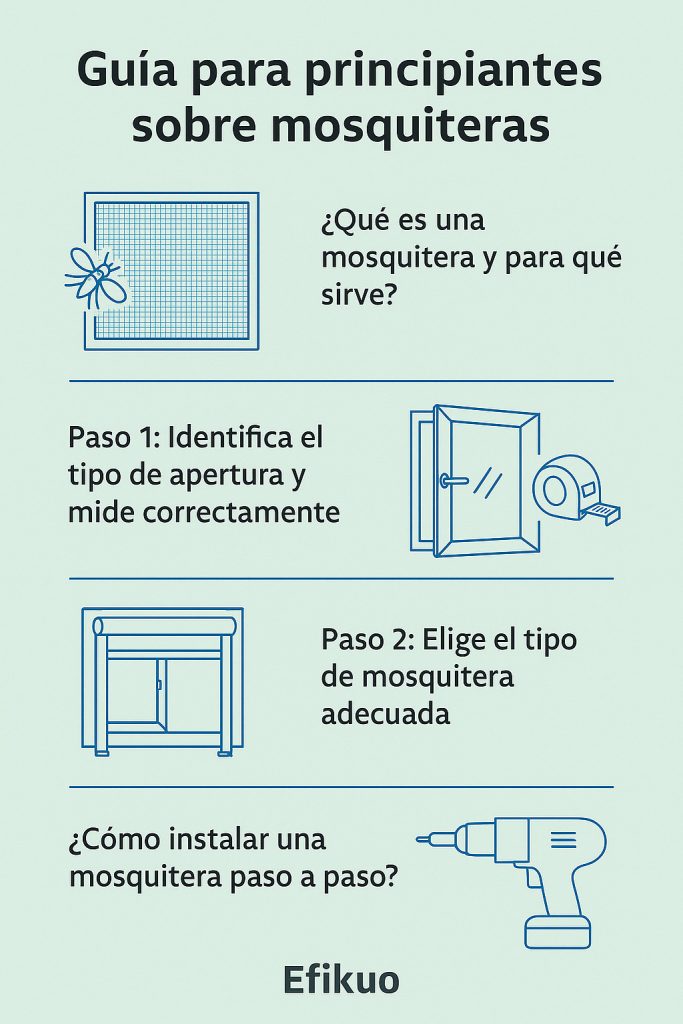 Guía para principiantes sobre mosquiteras

¿Qué es una mosquitera y para qué sirve?

Paso 1: Identifica el tipo de apertura y mide correctamente

Paso 2: Elige el tipo de mosquitera adecuada

¿Cómo instalar una mosquitera paso a paso?

Efikuo